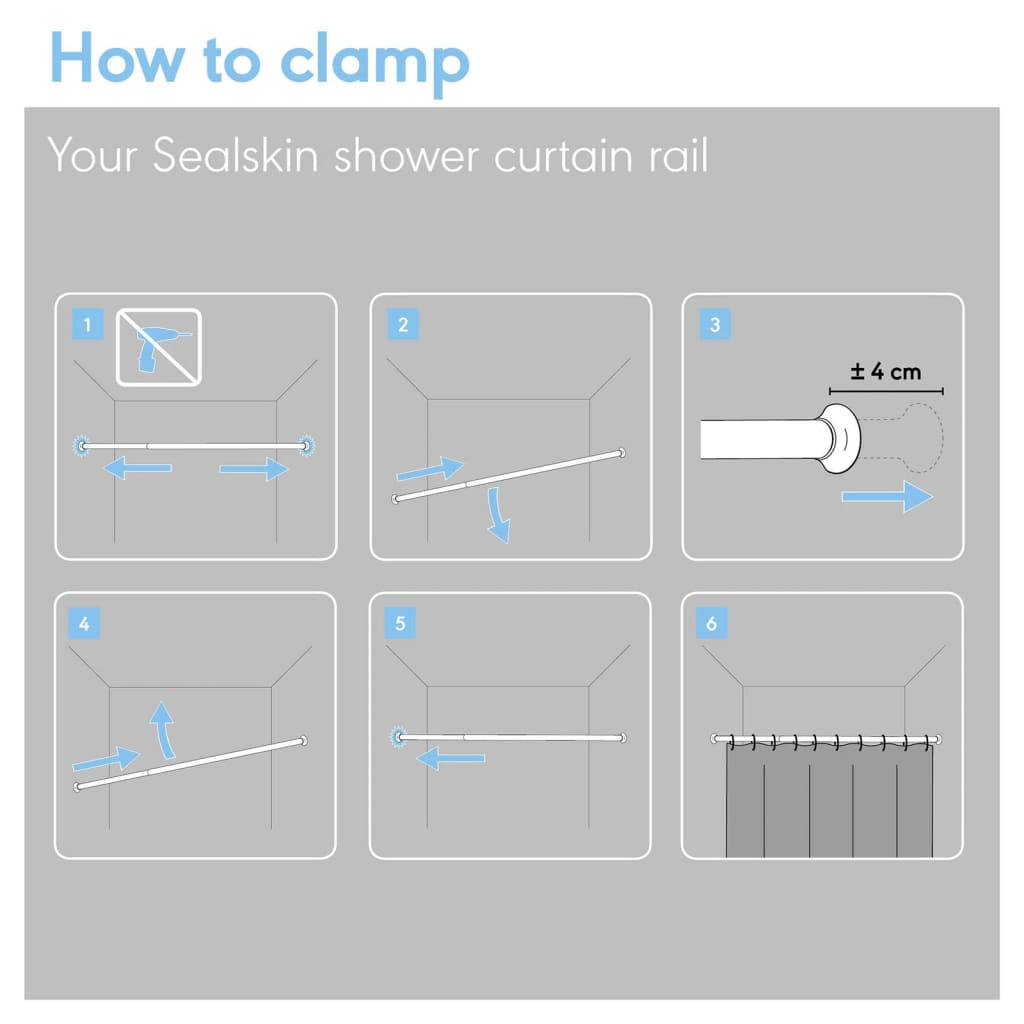 How to clamp

Your Sealskin shower curtain rail

1

2

3

± 4 cm

4

5

6