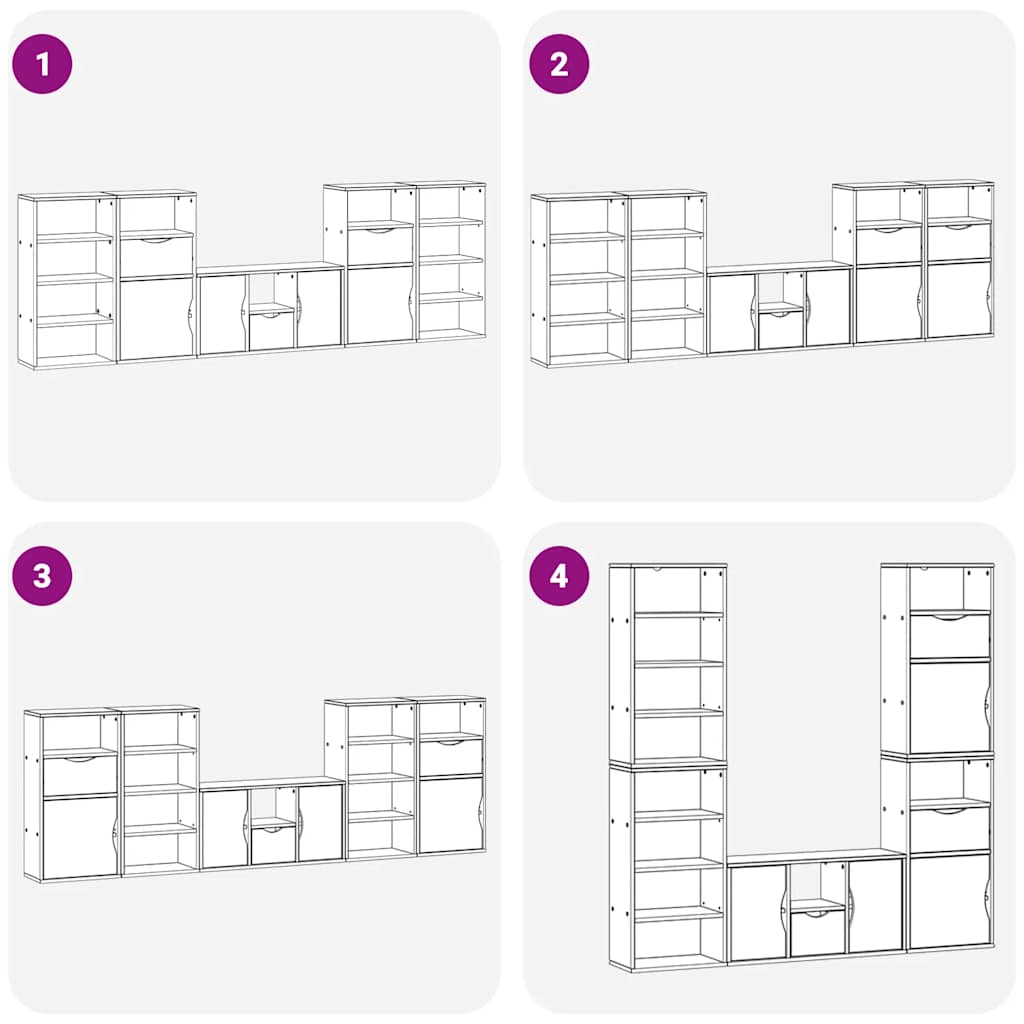 1

2

3

4